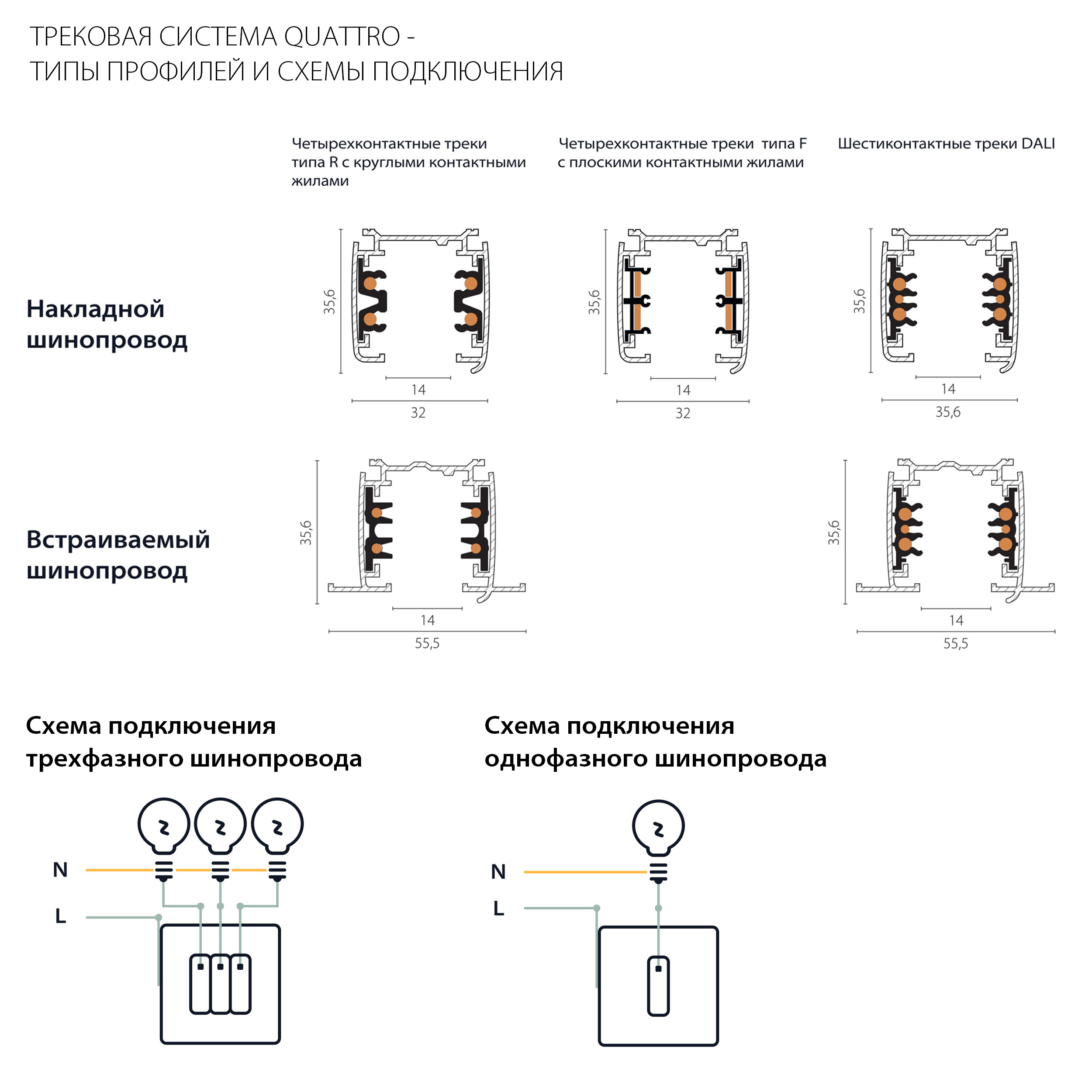 ТРЕКОВАЯ СИСТЕМА QUATTRO - ТИПЫ ПРОФИЛЕЙ И СХЕМЫ ПОДКЛЮЧЕНИЯ

Четырехконтактные треки типа R с круглыми контактными жилами

Четырехконтактные треки типа F с плоскими контактными жилами

Шестиконтактные треки DALI

Накладной шинопровод

35,6
14
32

35,6
14
32

35,6
14
35,6

Встраиваемый шинопровод

35,6
14
55,5

35,6
14
55,5

Схема подключения трехфазного шинопровода

N
L

Схема подключения однофазного шинопровода

N
L