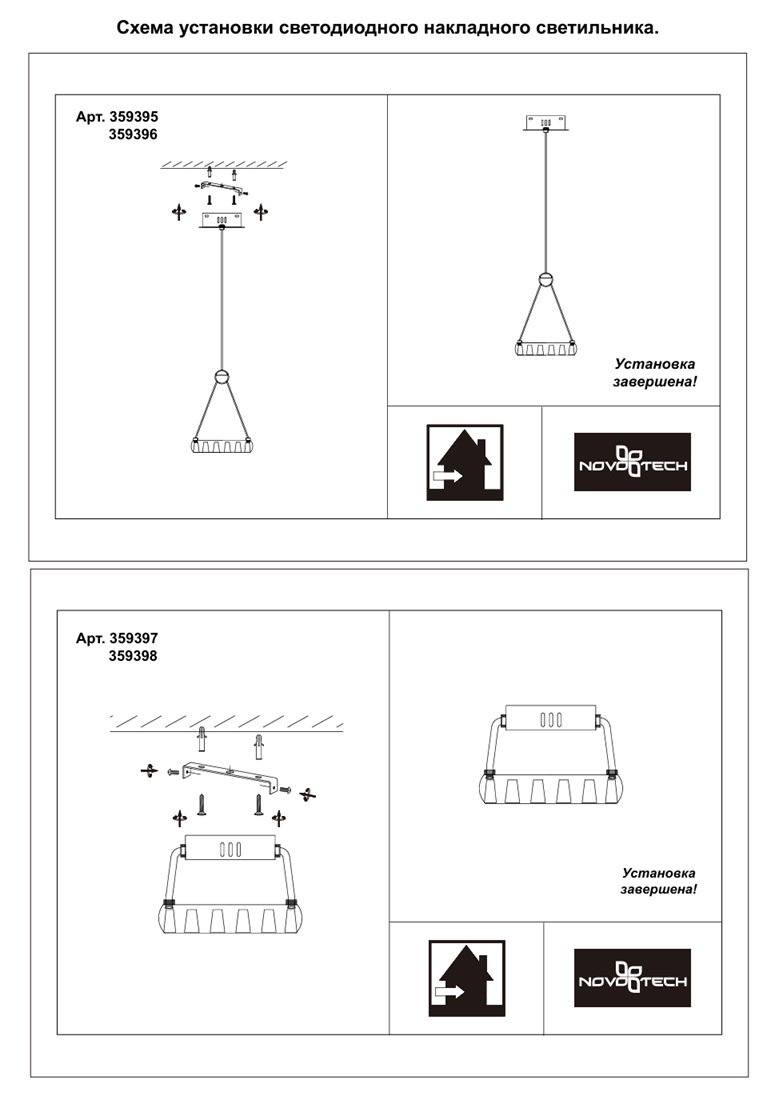 Схема установки светодиодного накладного светильника.

Арт. 359395
359396

Установка завершена!

NOVOTECH

Арт. 359397
359398

Установка завершена!

NOVOTECH