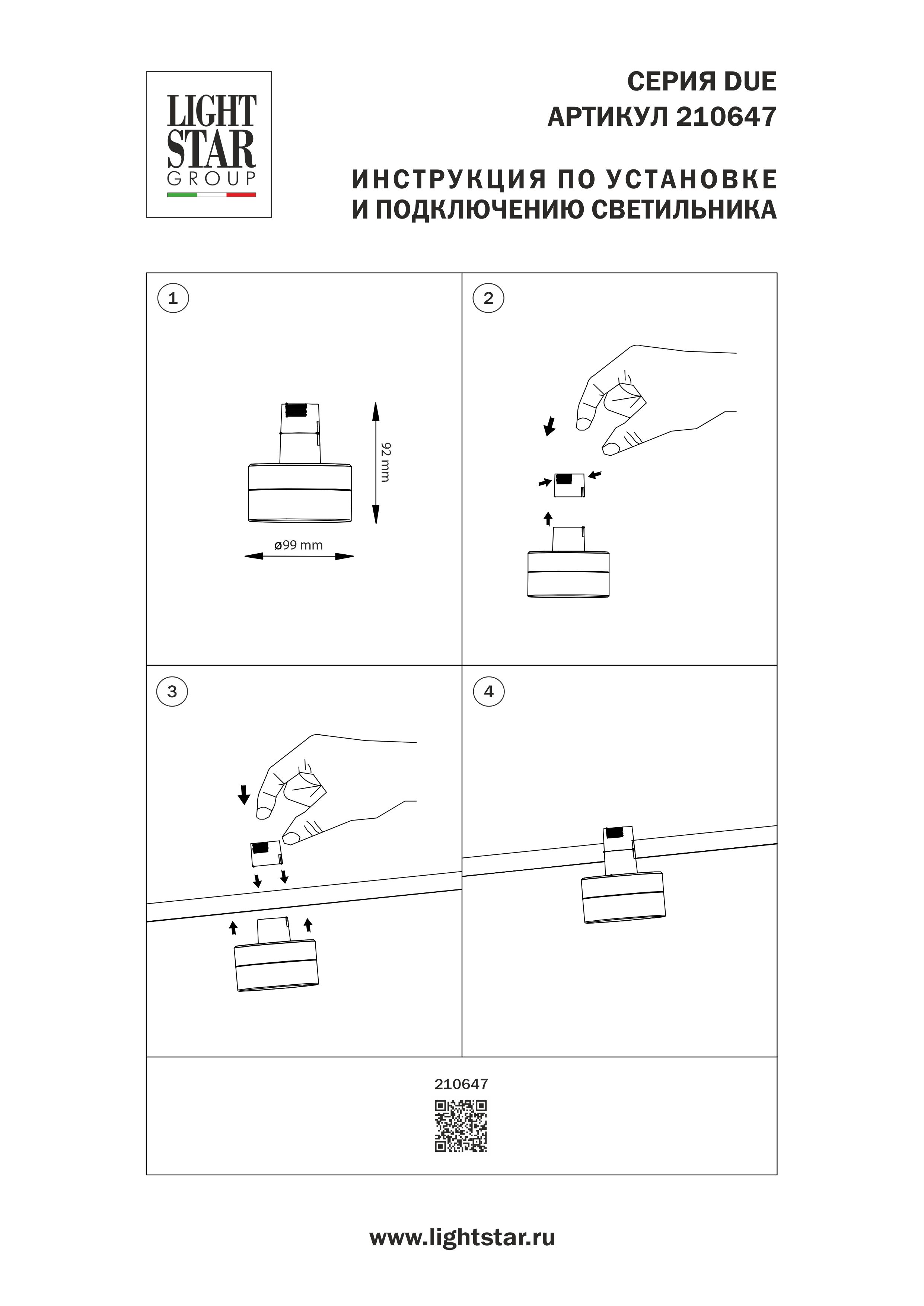 LIGHT STAR GROUP

СЕРИЯ DUE
АРТИКУЛ 210647

ИНСТРУКЦИЯ ПО УСТАНОВКЕ
И ПОДКЛЮЧЕНИЮ СВЕТИЛЬНИКА

1

92 mm

ø99 mm

2

3

4

210647

www.lightstar.ru