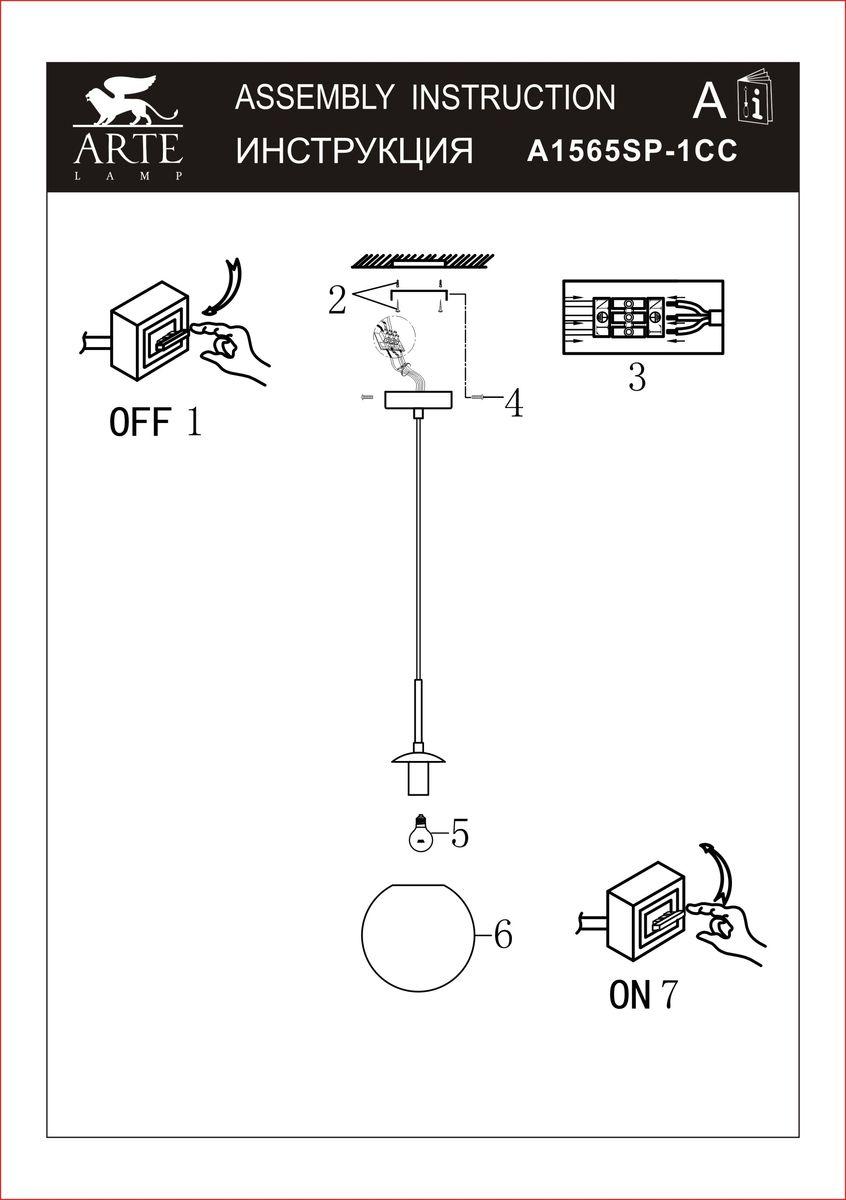 ARTE
LAMP

ASSEMBLY INSTRUCTION
ИНСТРУКЦИЯ

A i

A1565SP-1CC

OFF 1

2

3

4

5

6

ON 7