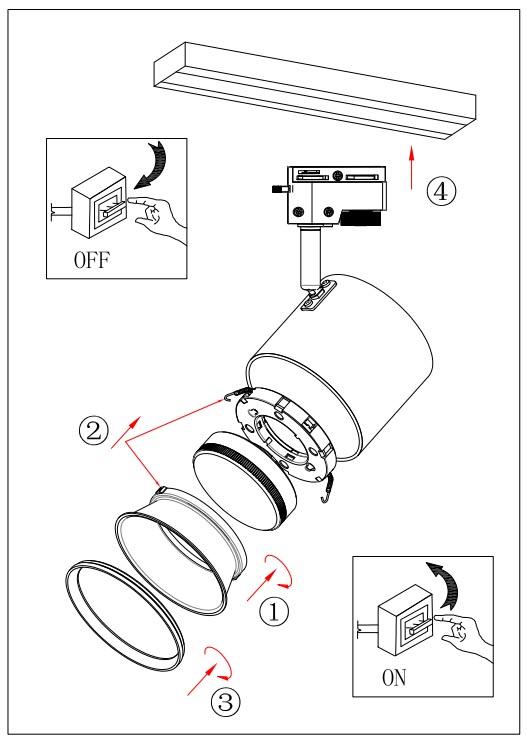 OFF

④

②

①

③

ON