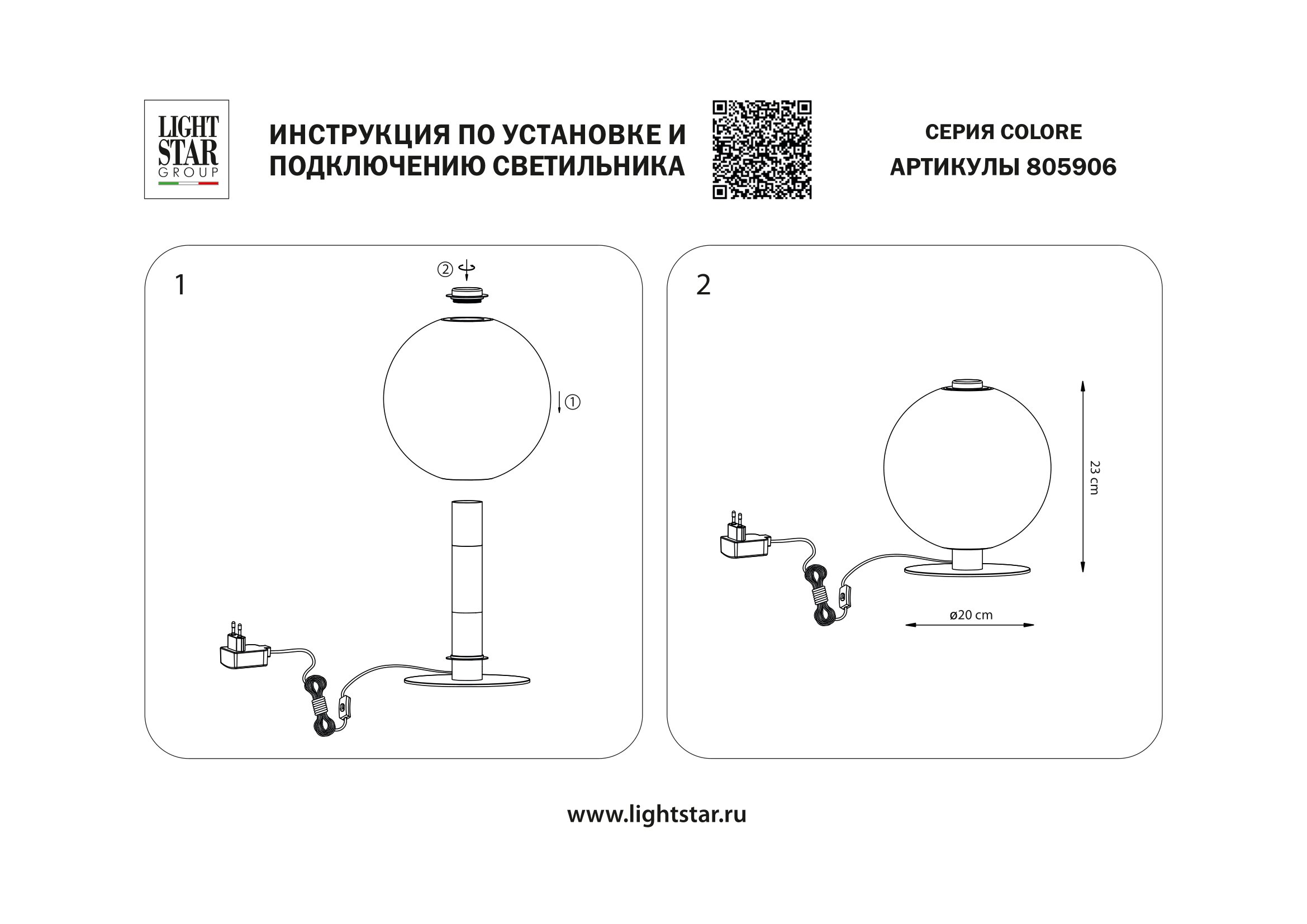 LIGHT STAR GROUP

ИНСТРУКЦИЯ ПО УСТАНОВКЕ И ПОДКЛЮЧЕНИЮ СВЕТИЛЬНИКА

СЕРИЯ COLORE
АРТИКУЛЫ 805906

1

②

①

2

23 cm

ø20 cm

www.lightstar.ru