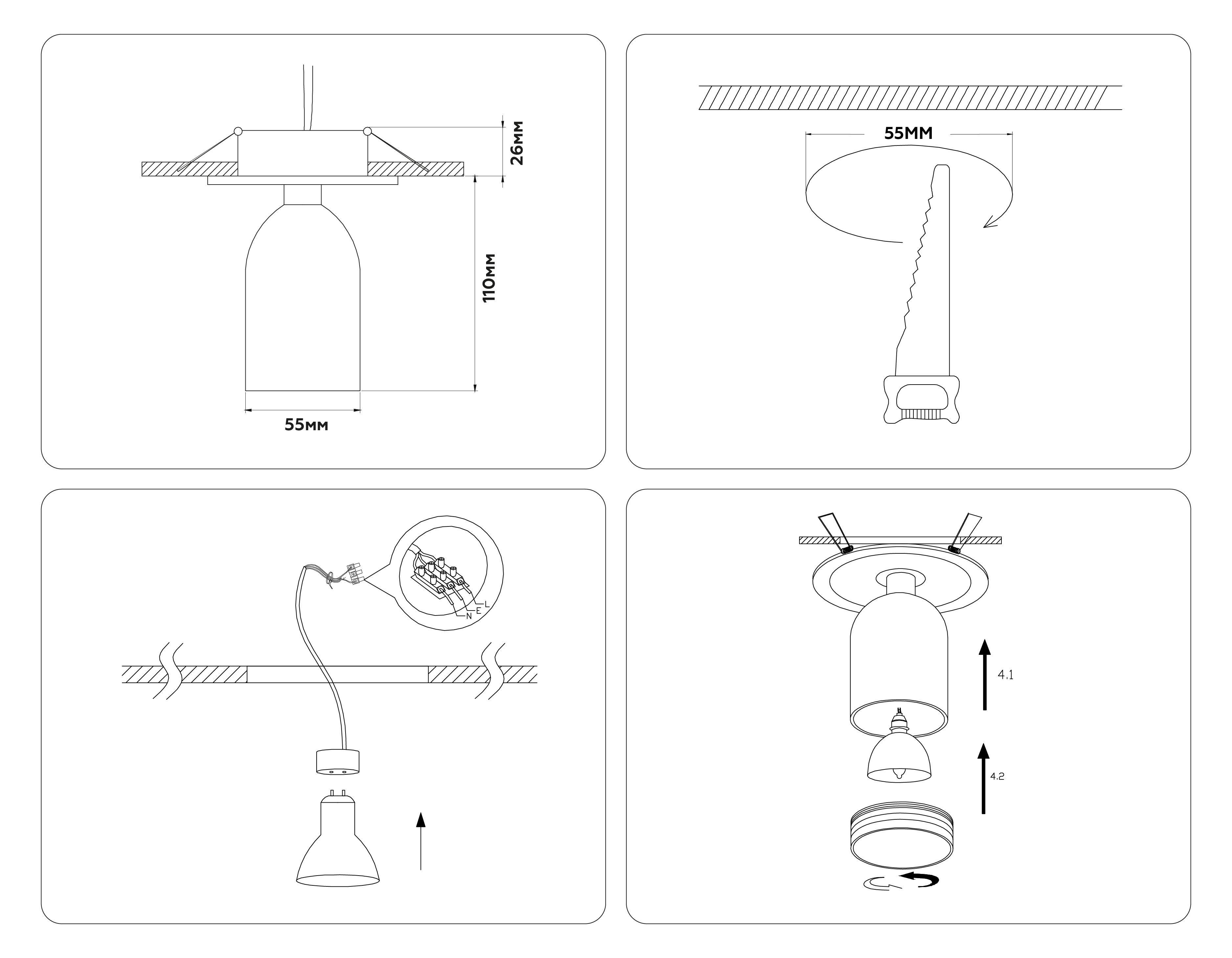 26мм

110мм

55мм

55ММ

L
E
N

4.1

4.2