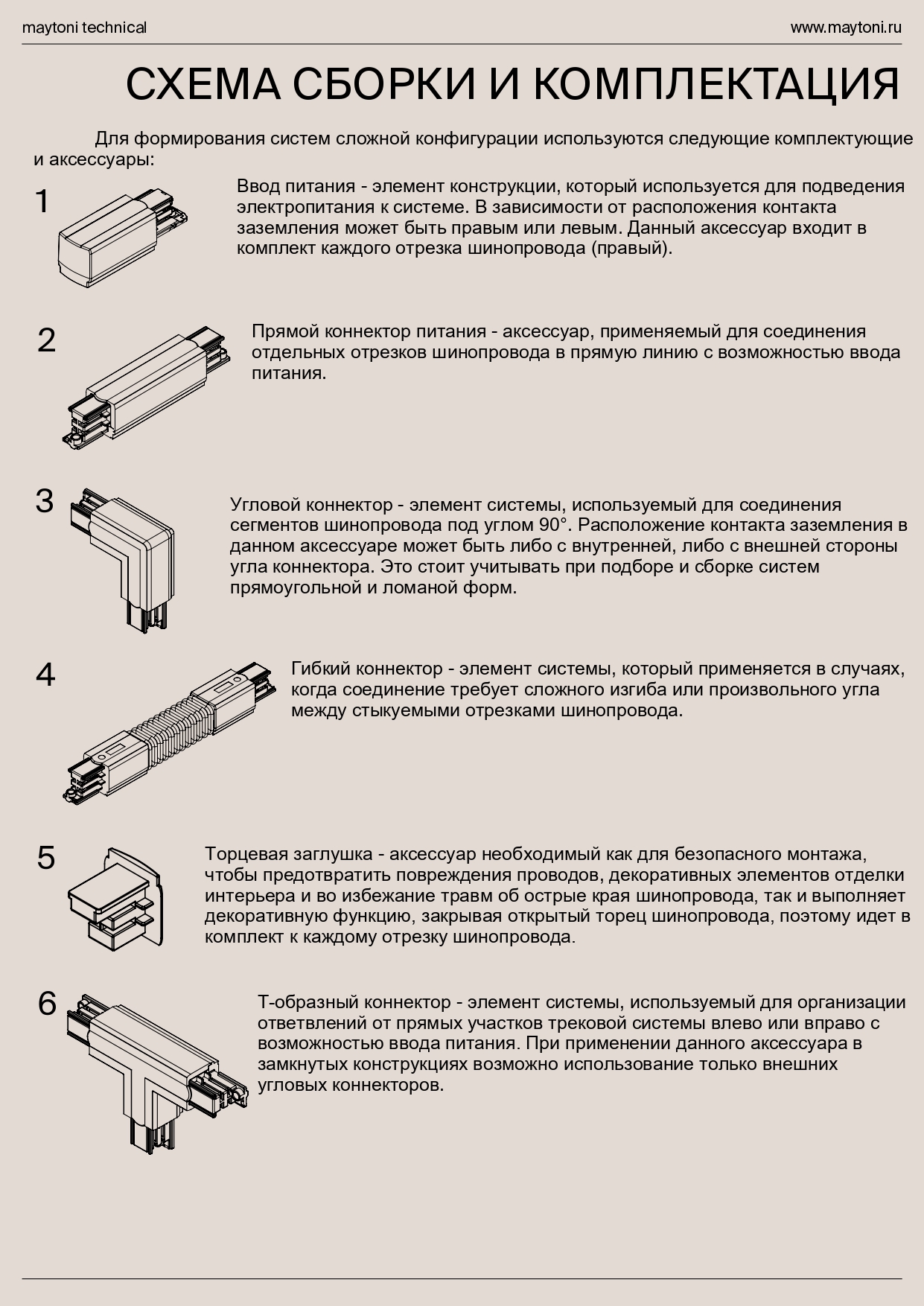 maytoni technical

www.maytoni.ru

СХЕМА СБОРКИ И КОМПЛЕКТАЦИЯ

Для формирования систем сложной конфигурации используются следующие комплектующие и аксессуары:

1

Ввод питания - элемент конструкции, который используется для подведения электропитания к системе. В зависимости от расположения контакта заземления может быть правым или левым. Данный аксессуар входит в комплект каждого отрезка шинопровода (правый).

2

Прямой коннектор питания - аксессуар, применяемый для соединения отдельных отрезков шинопровода в прямую линию с возможностью ввода питания.

3

Угловой коннектор - элемент системы, используемый для соединения сегментов шинопровода под углом 90°. Расположение контакта заземления в данном аксессуаре может быть либо с внутренней, либо с внешней стороны угла коннектора. Это стоит учитывать при подборе и сборке систем прямоугольной и ломаной форм.

4

Гибкий коннектор - элемент системы, который применяется в случаях, когда соединение требует сложного изгиба или произвольного угла между стыкуемыми отрезками шинопровода.

5

Торцевая заглушка - аксессуар необходимый как для безопасного монтажа, чтобы предотвратить повреждения проводов, декоративных элементов отделки интерьера и во избежание травм об острые края шинопровода, так и выполняет декоративную функцию, закрывая открытый торец шинопровода, поэтому идет в комплект к каждому отрезку шинопровода.

6

Т-образный коннектор - элемент системы, используемый для организации ответвлений от прямых участков трековой системы влево или вправо с возможностью ввода питания. При применении данного аксессуара в замкнутых конструкциях возможно использование только внешних угловых коннекторов.