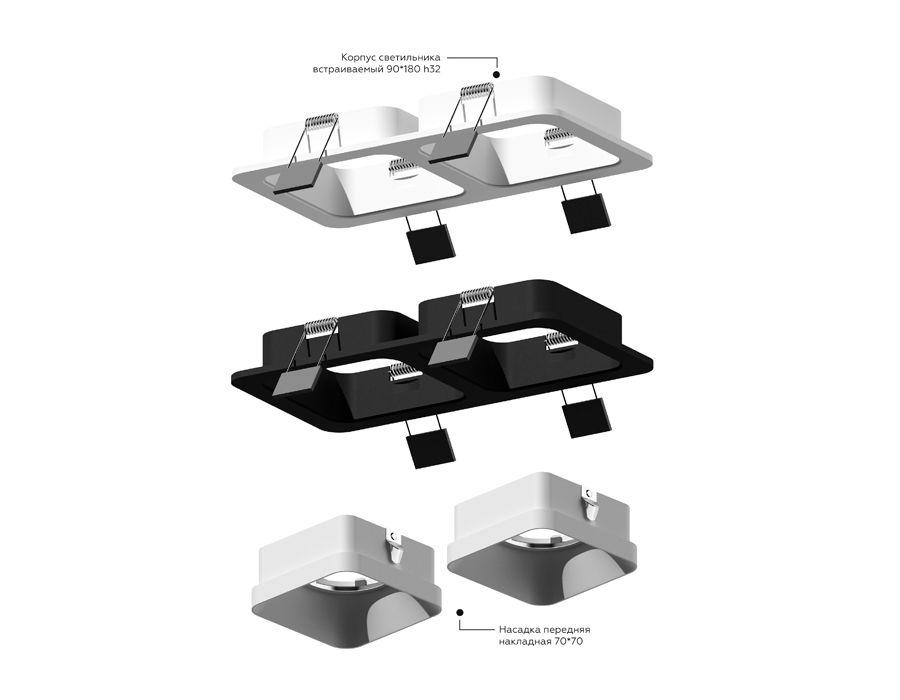 Корпус светильника встраиваемый 90*180 h32

Насадка передняя накладная 70*70