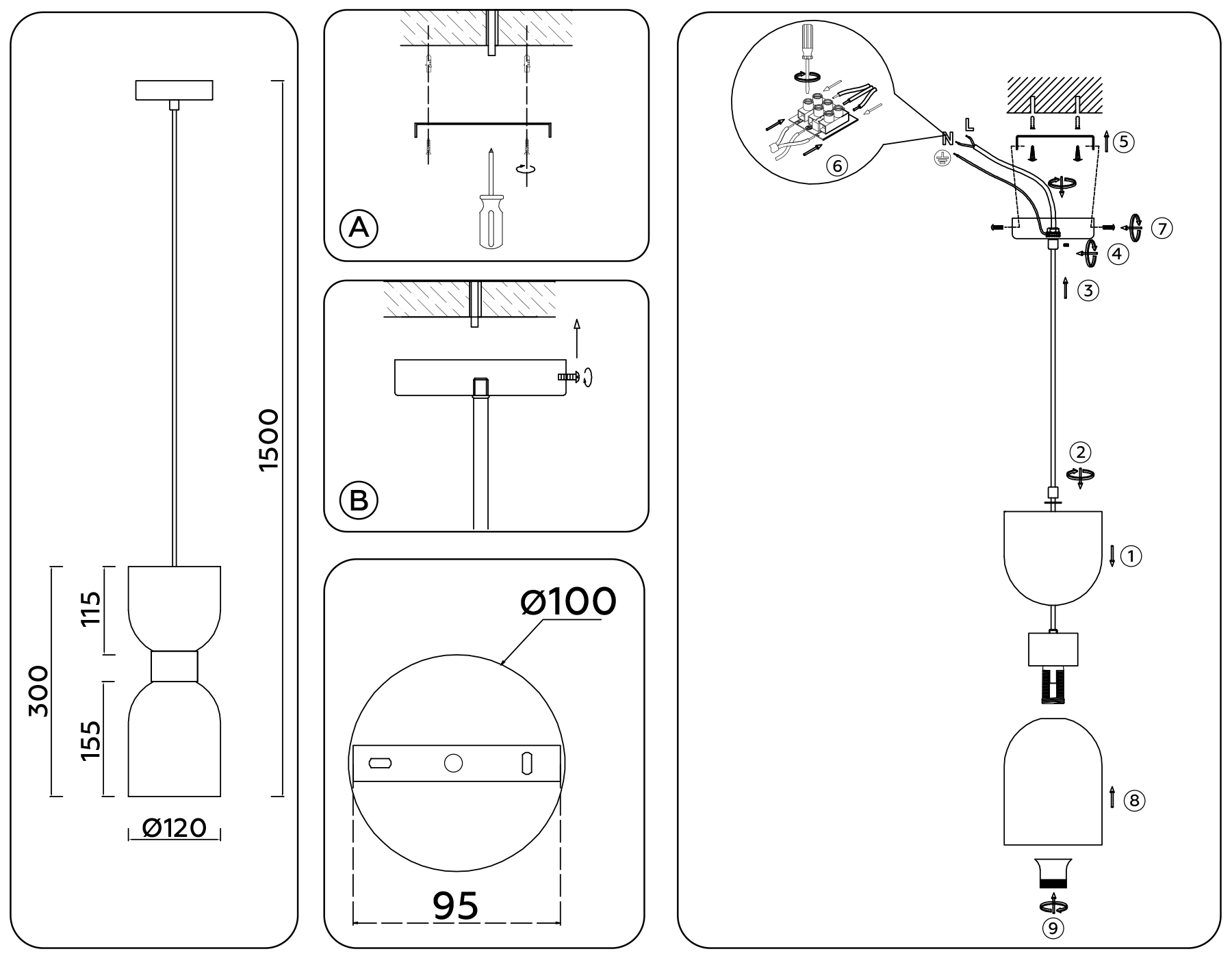 1500
115
300
155
Ø120

A

B

Ø100
95

6
N
L
5
7
4
3
2
1
8
9