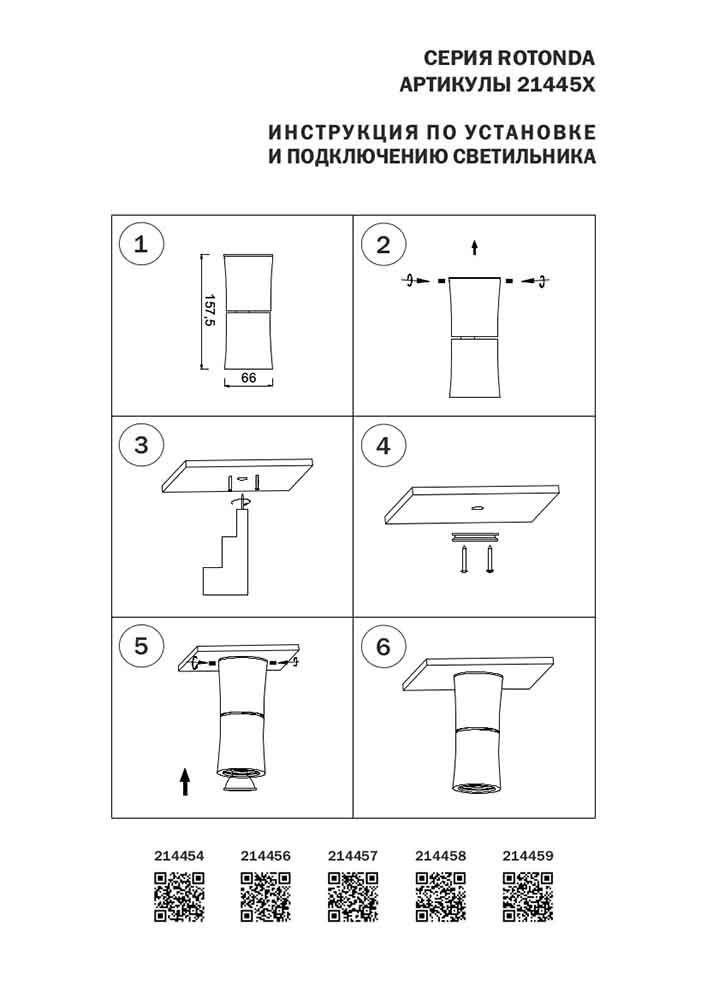 СЕРИЯ ROTONDA
АРТИКУЛЫ 21445X

ИНСТРУКЦИЯ ПО УСТАНОВКЕ
И ПОДКЛЮЧЕНИЮ СВЕТИЛЬНИКА

1

157,5

66

2

3

4

5

6

214454 214456 214457 214458 214459