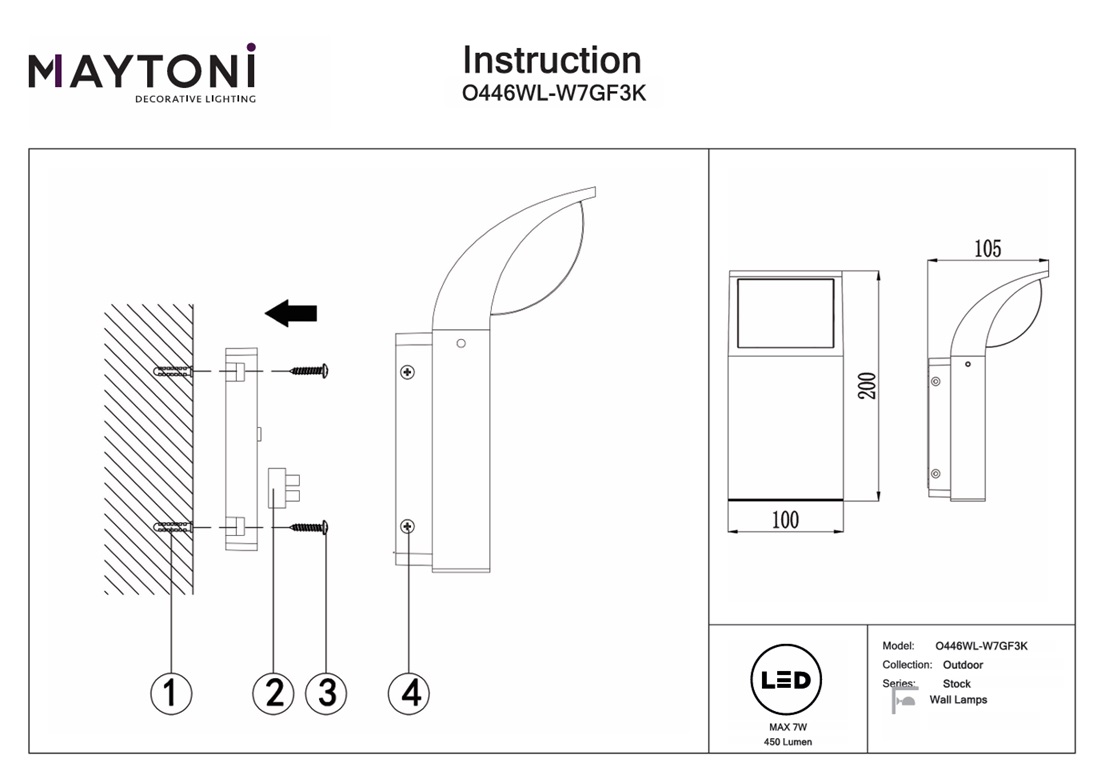 MAYTONI
DECORATIVE LIGHTING

Instruction
O446WL-W7GF3K

1
2
3
4

105
200
100

LED
MAX 7W
450 Lumen

Model: O446WL-W7GF3K
Collection: Outdoor
Series: Stock
Wall Lamps