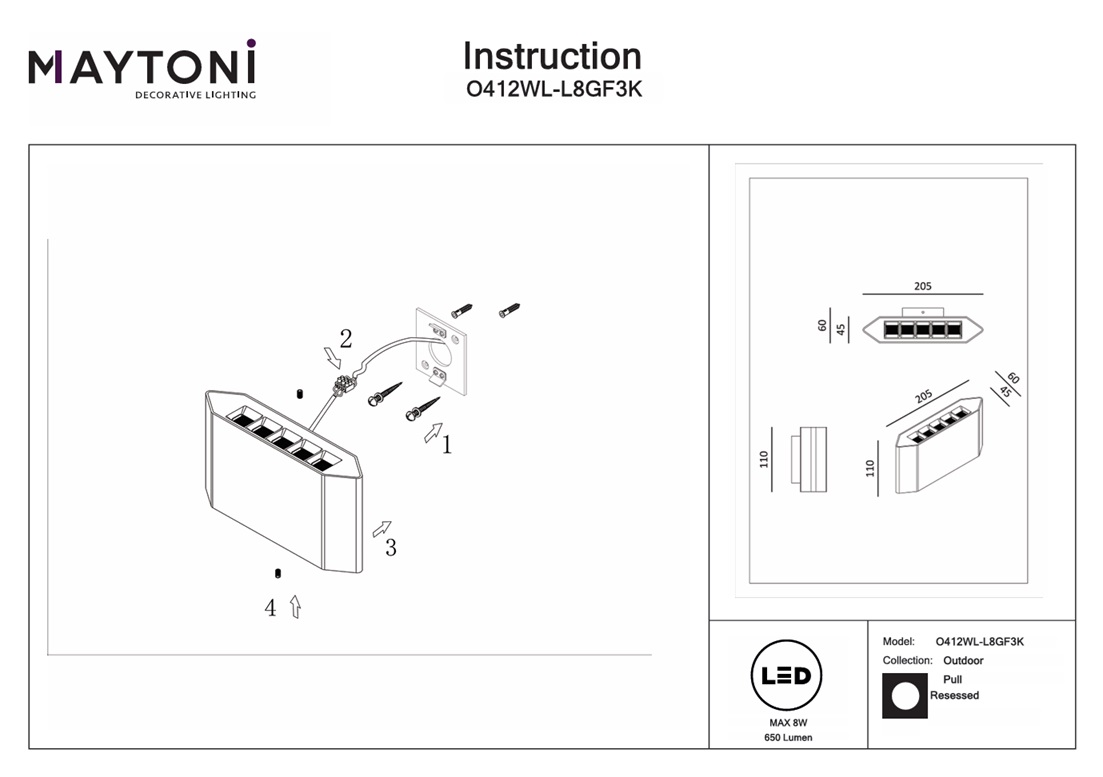 MAYTONI
DECORATIVE LIGHTING

Instruction
O412WL-L8GF3K

2
1
3
4

205
60
45
205
60
45
110
110

LED
MAX 8W
650 Lumen

Model: O412WL-L8GF3K
Collection: Outdoor
Pull
Resessed